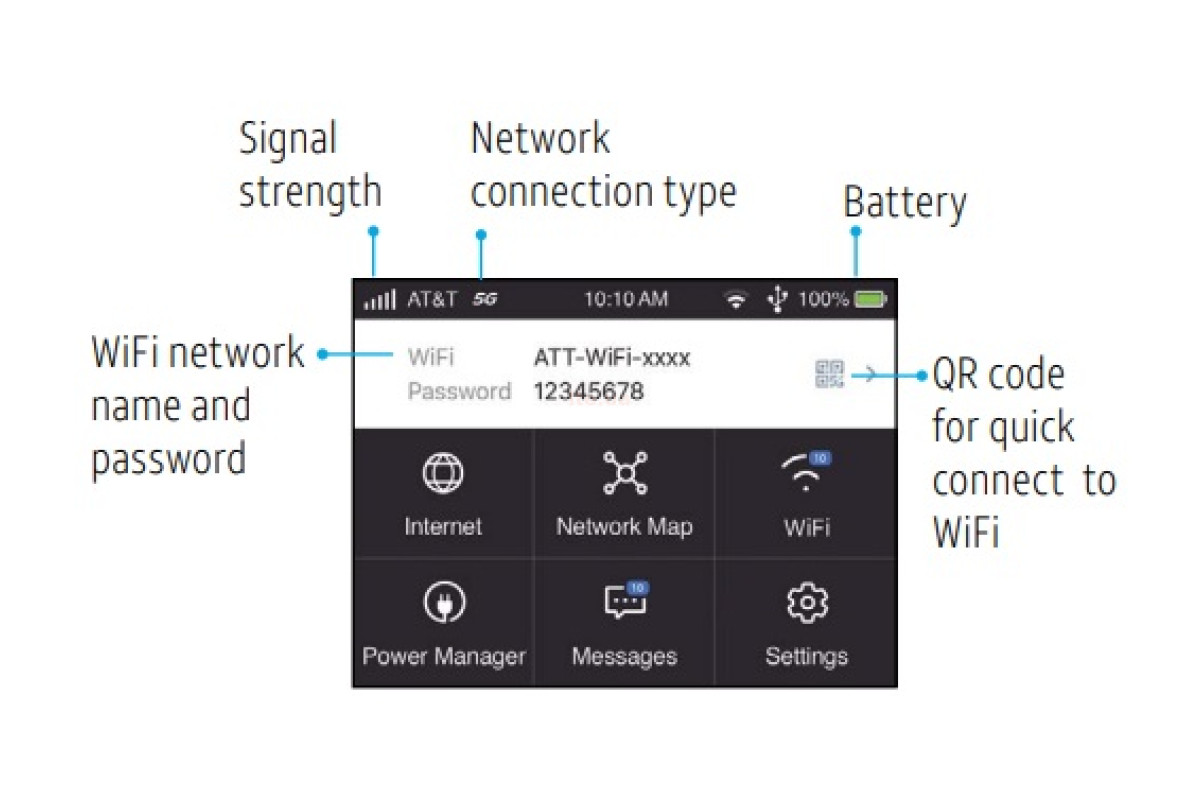 Signal strength

Network connection type

Battery

AT&T 5G 10:10 AM 100%

WiFi network name and password

WiFi ATT-WiFi-xxxx
Password 12345678

QR code for quick connect to WiFi

Internet

Network Map

10
WiFi

Power Manager

10
Messages

Settings